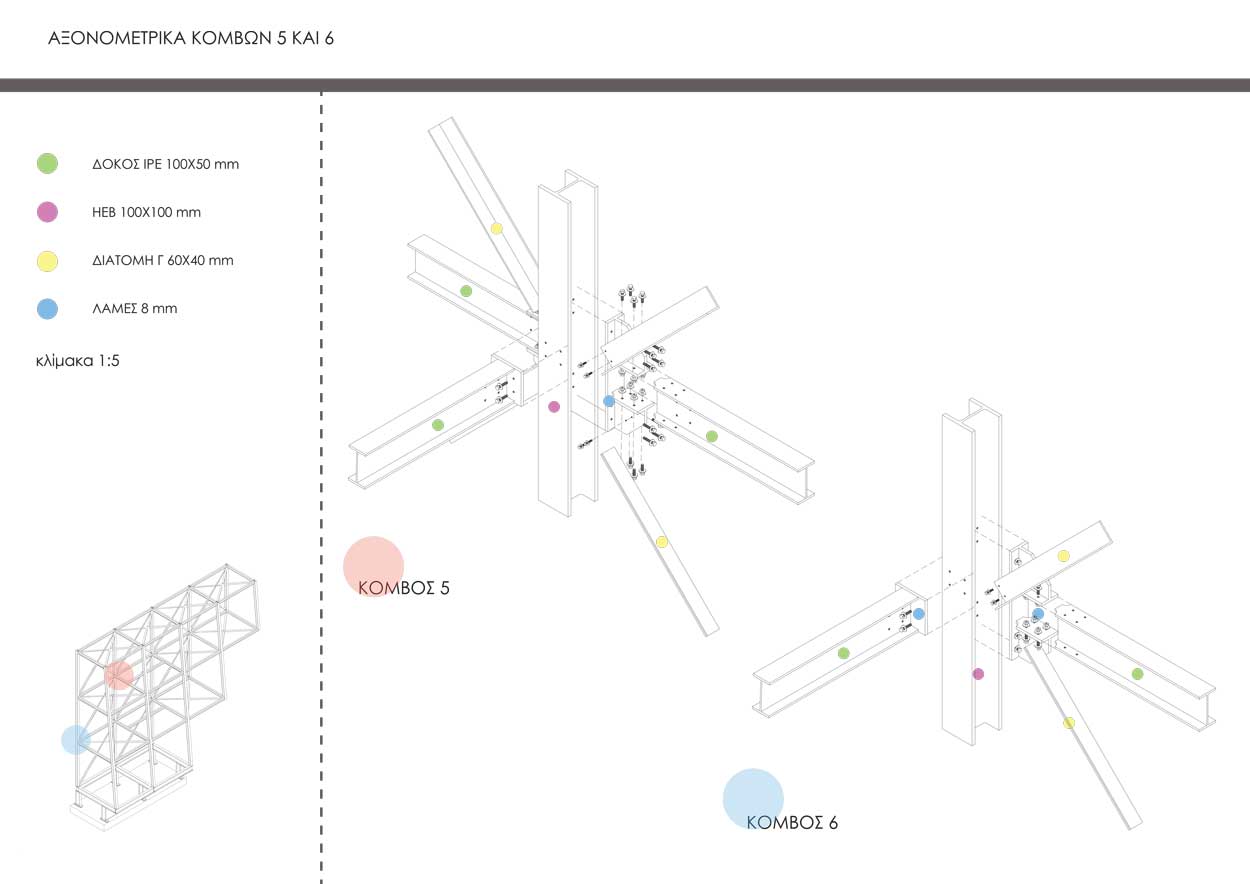 ΑΞΟΝΟΜΕΤΡΙΚΑ ΚΟΜΒΩΝ 5 ΚΑΙ 6

ΔΟΚΟΣ IPE 100X50 mm

HEB 100X100 mm

ΔΙΑΤΟΜΗ Γ 60X40 mm

ΛΑΜΕΣ 8 mm

κλίμακα 1:5

ΚΟΜΒΟΣ 5

ΚΟΜΒΟΣ 6