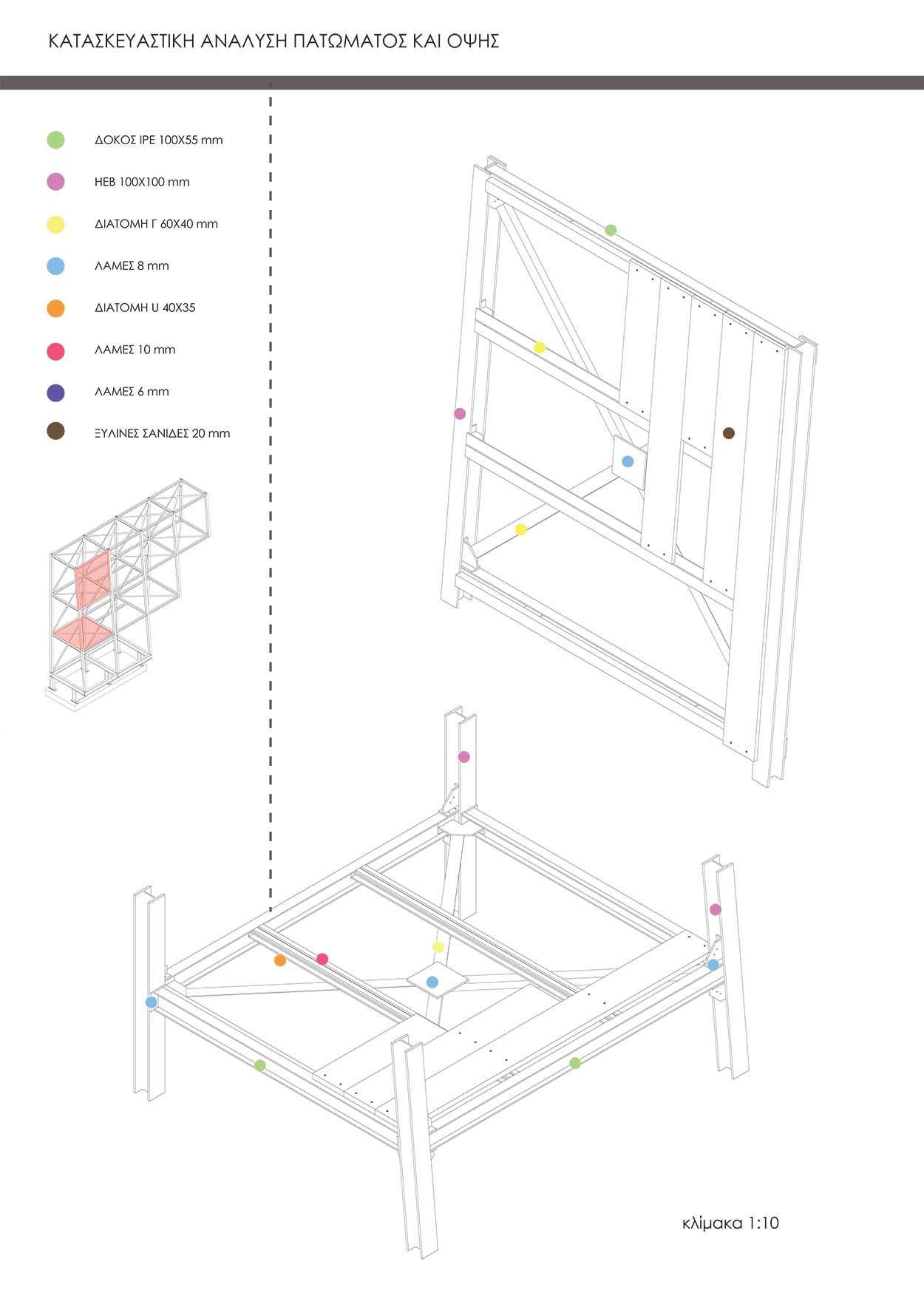 ΚΑΤΑΣΚΕΥΑΣΤΙΚΗ ΑΝΑΛΥΣΗ ΠΑΤΩΜΑΤΟΣ ΚΑΙ ΟΨΗΣ

ΔΟΚΟΣ IPE 100X55 mm

HEB 100X100 mm

ΔΙΑΤΟΜΗ Γ 60X40 mm

ΛΑΜΕΣ 8 mm

ΔΙΑΤΟΜΗ U 40X35

ΛΑΜΕΣ 10 mm

ΛΑΜΕΣ 6 mm

ΞΥΛΙΝΕΣ ΣΑΝΙΔΕΣ 20 mm

κλίμακα 1:10