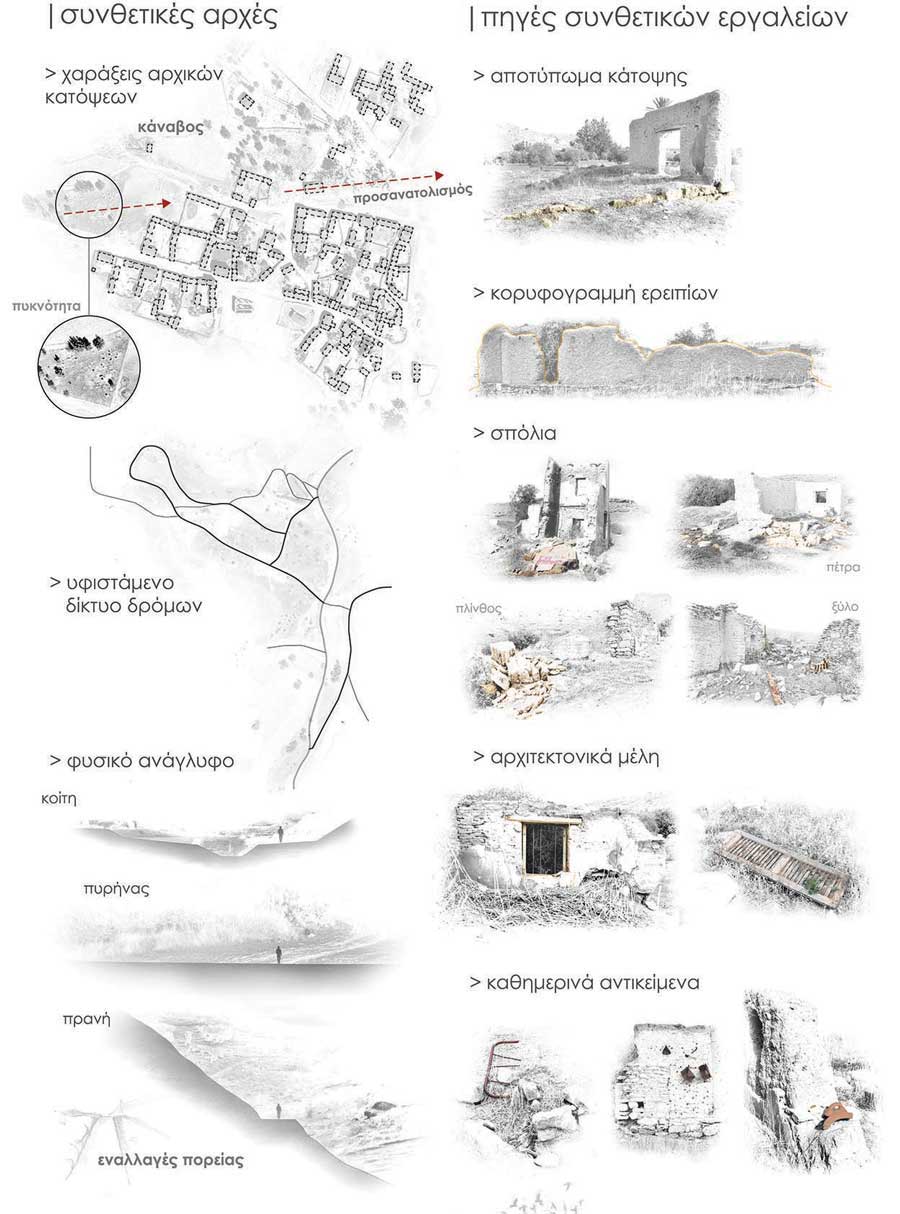 | συνθετικές αρχές

> χαράξεις αρχικών κατόψεων

κάναβος

προσανατολισμός

πυκνότητα

> υφιστάμενο δίκτυο δρόμων

> φυσικό ανάγλυφο

κοίτη

πυρήνας

πρανή

εναλλαγές πορείας

| πηγές συνθετικών εργαλείων

> αποτύπωμα κάτοψης

> κορυφογραμμή ερειπίων

> σπόλια

πέτρα

πλίνθος

ξύλο

> αρχιτεκτονικά μέλη

> καθημερινά αντικείμενα