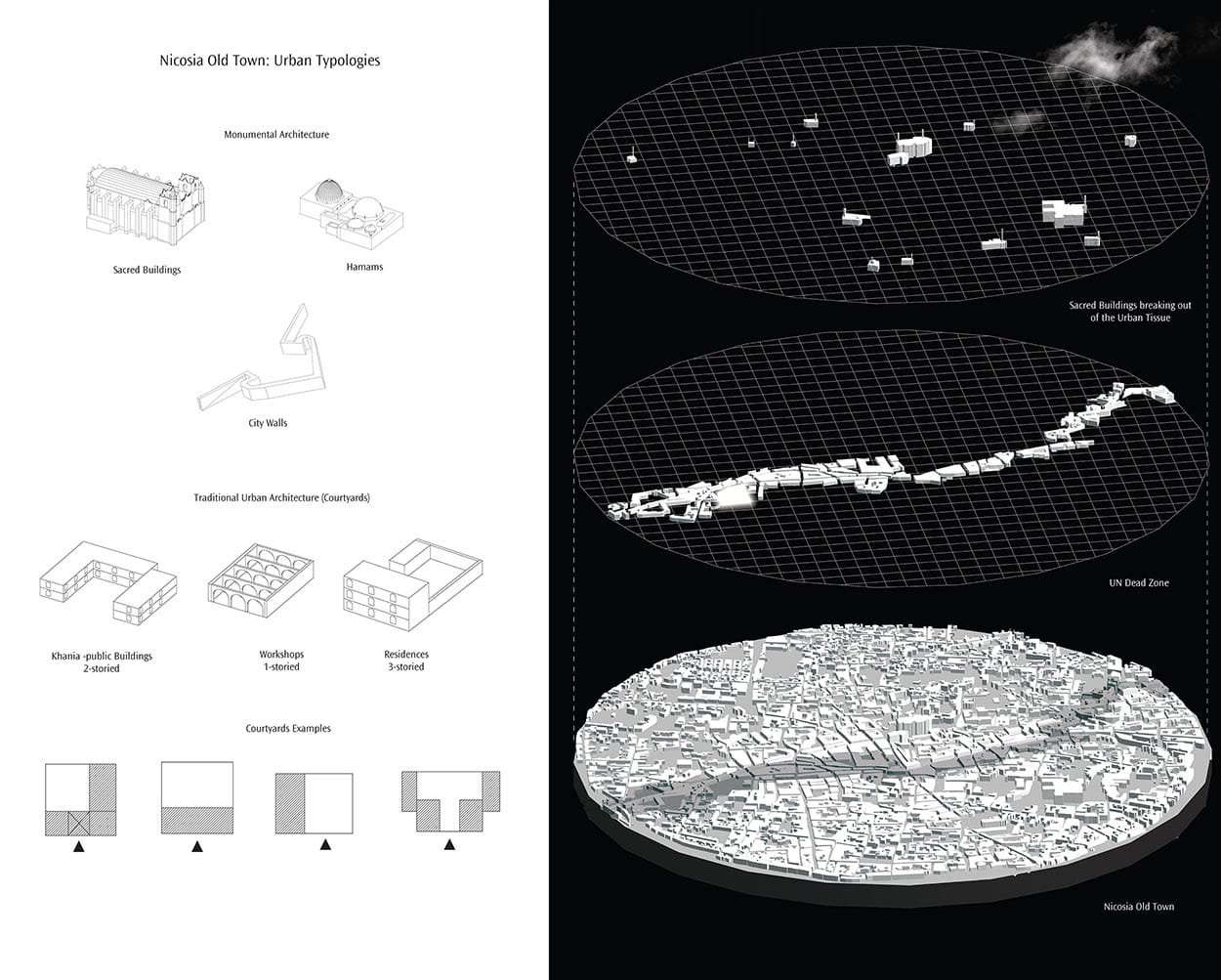 Nicosia Old Town: Urban Typologies

Monumental Architecture

Sacred Buildings

Hamams

City Walls

Traditional Urban Architecture (Courtyards)

Khania -public Buildings
2-storied

Workshops
1-storied

Residences
3-storied

Courtyards Examples

Sacred Buildings breaking out of the Urban Tissue

UN Dead Zone

Nicosia Old Town