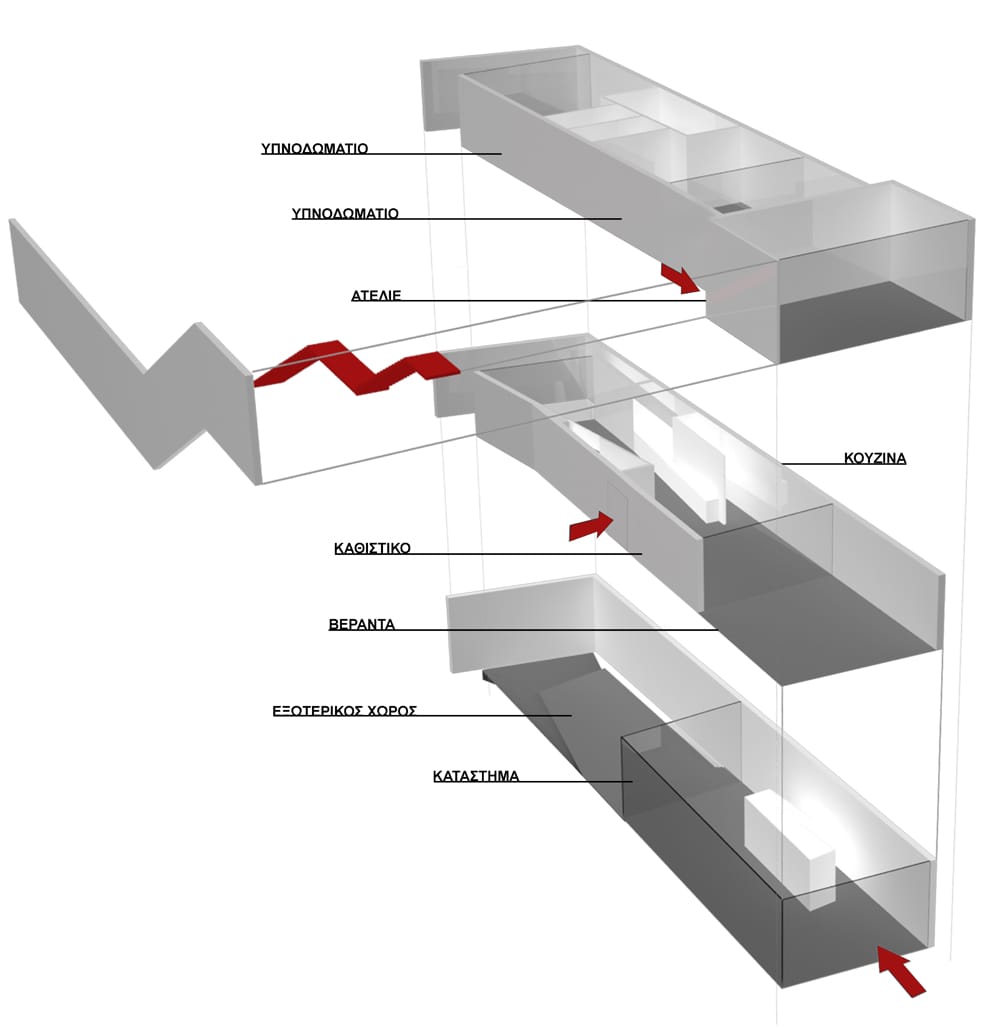 ΥΠΝΟΔΩΜΑΤΙΟ

ΥΠΝΟΔΩΜΑΤΙΟ

ΑΤΕΛΙΕ

ΚΟΥΖΙΝΑ

ΚΑΘΙΣΤΙΚΟ

ΒΕΡΑΝΤΑ

ΕΞΩΤΕΡΙΚΟΣ ΧΩΡΟΣ

ΚΑΤΑΣΤΗΜΑ