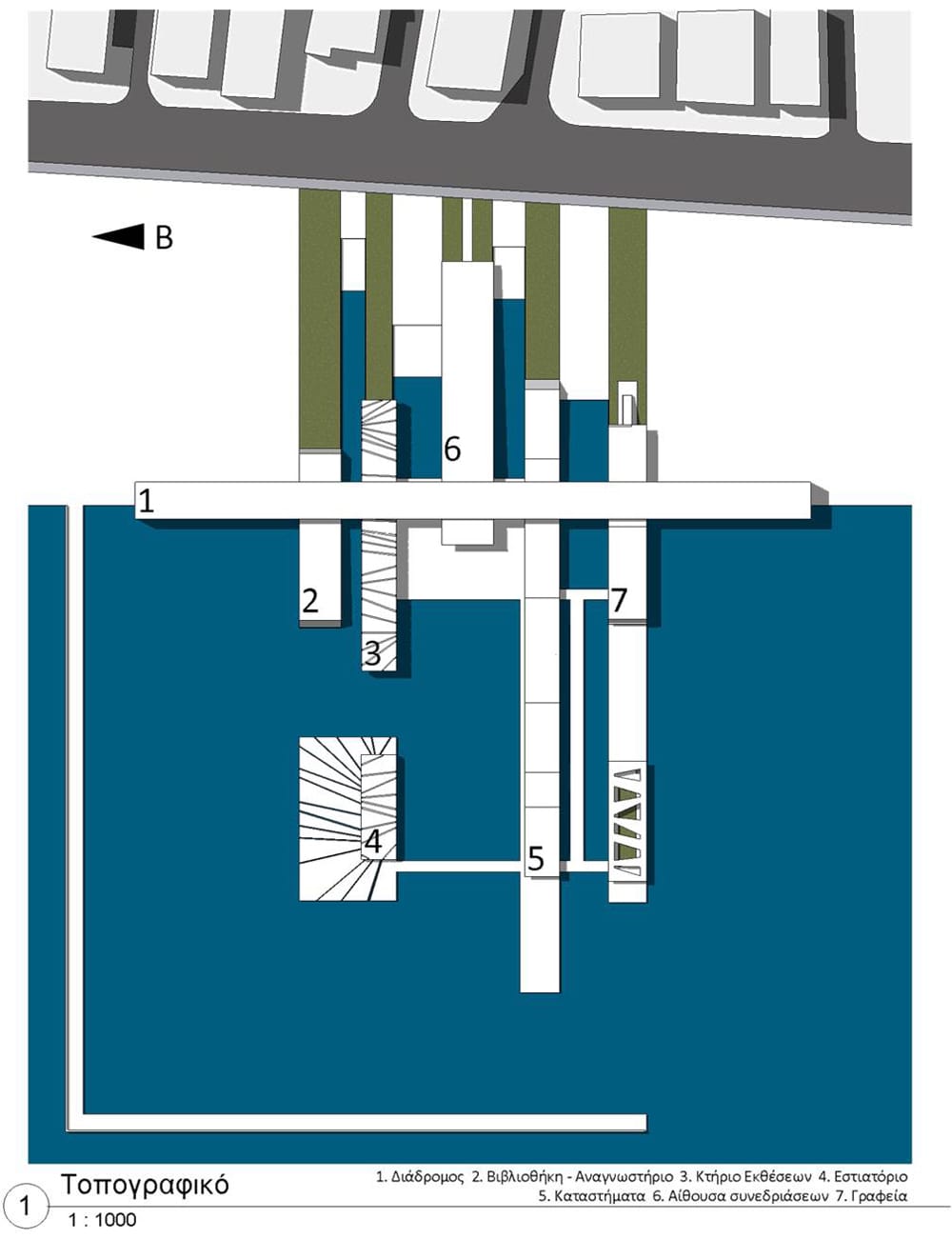 B

6

1

2

7

3

4

5

1 Τοπογραφικό
1 : 1000

1. Διάδρομος 2. Βιβλιοθήκη - Αναγνωστήριο 3. Κτήριο Εκθέσεων 4. Εστιατόριο 5. Καταστήματα 6. Αίθουσα συνεδριάσεων 7. Γραφεία