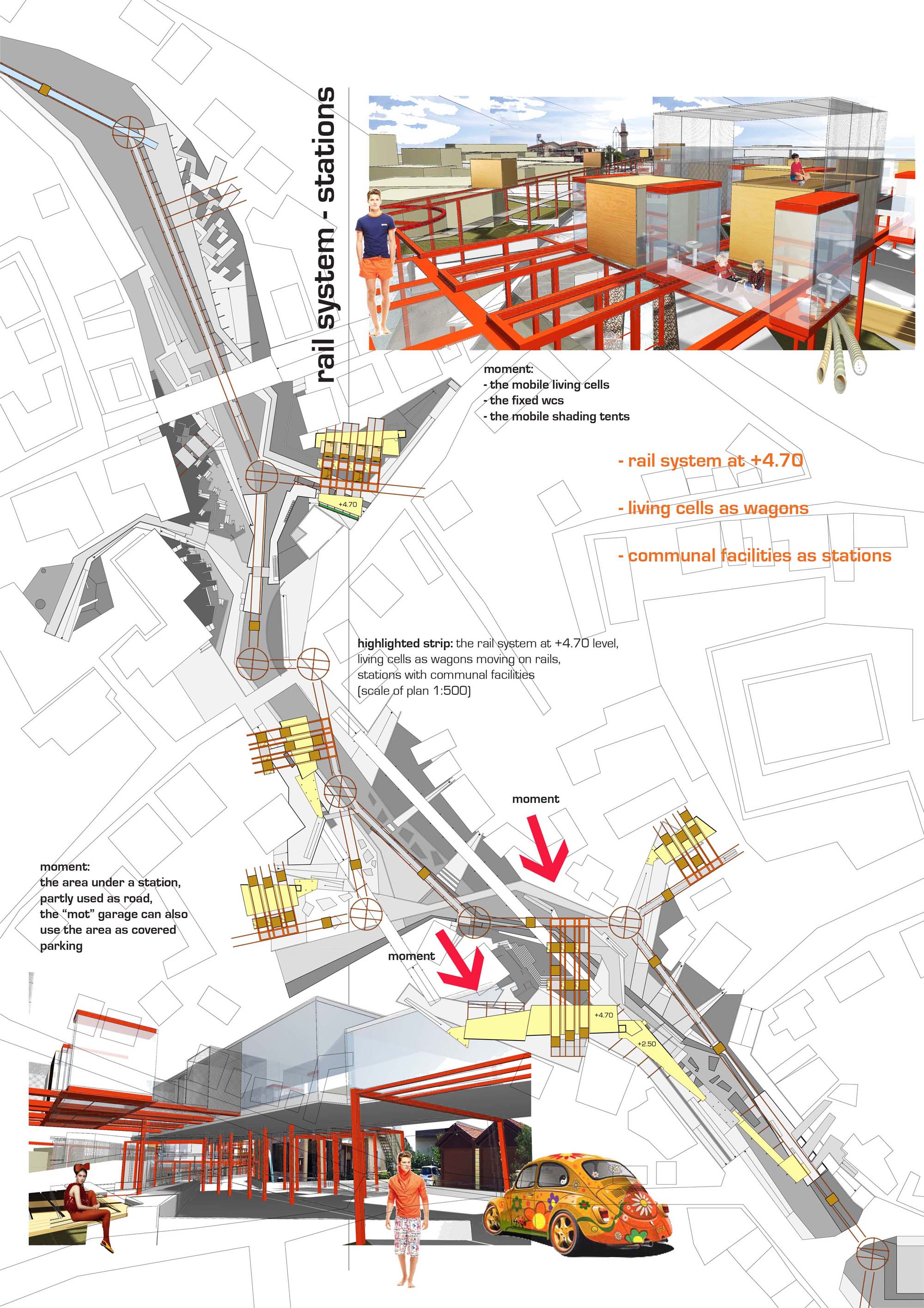 rail system - stations

moment:
- the mobile living cells
- the fixed wcs
- the mobile shading tents

- rail system at +4.70

- living cells as wagons

- communal facilities as stations

+4.70

highlighted strip: the rail system at +4.70 level, living cells as wagons moving on rails, stations with communal facilities (scale of plan 1:500)

moment

moment:
the area under a station, partly used as road, the "mot" garage can also use the area as covered parking

moment

+4.70

+2.50